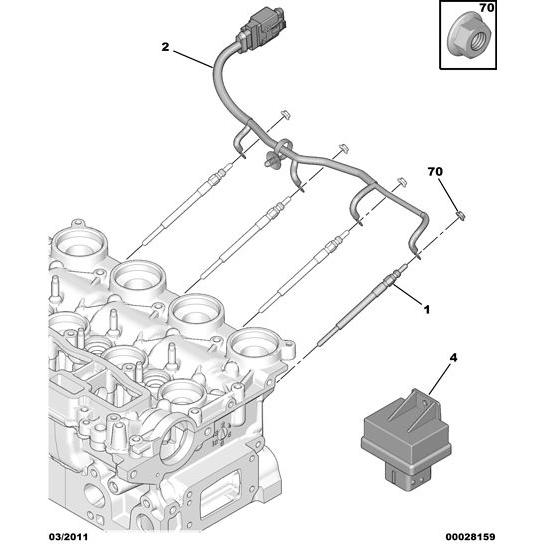 70

2

70

1

4

03/2011

00028159