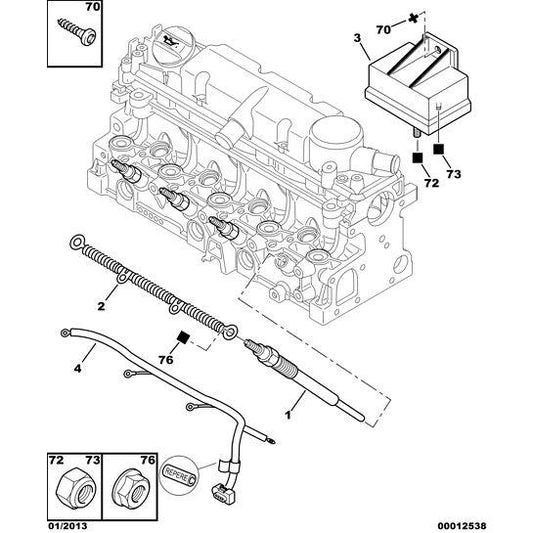 70

70
3

72
73

2

76
4

1

72 73
76
REPERE

01/2013
00012538