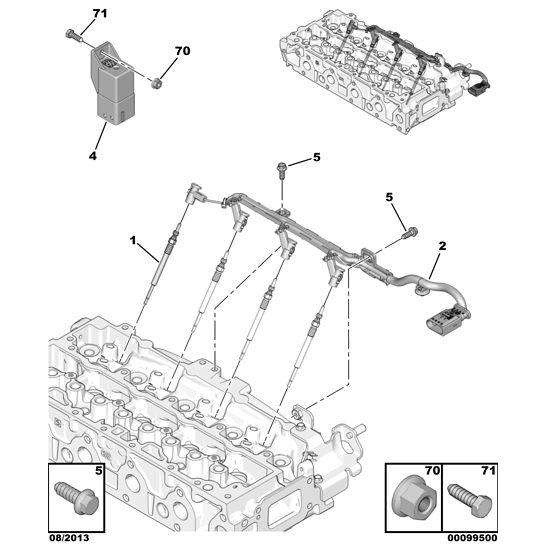 71
70
4
5
5
1
2
5
70
71
08/2013
00099500