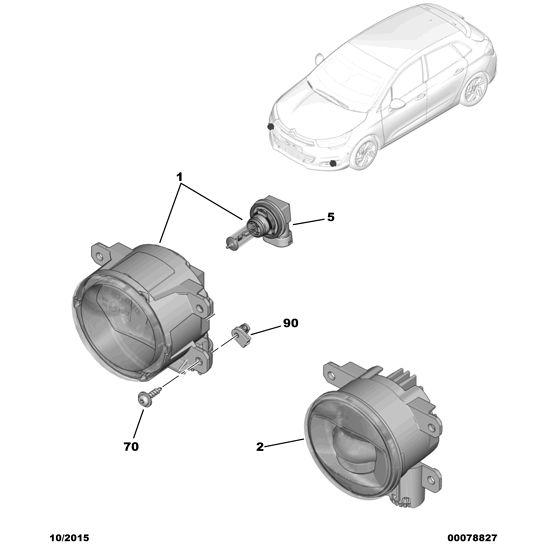 1

5

90

70

2

10/2015

00078827