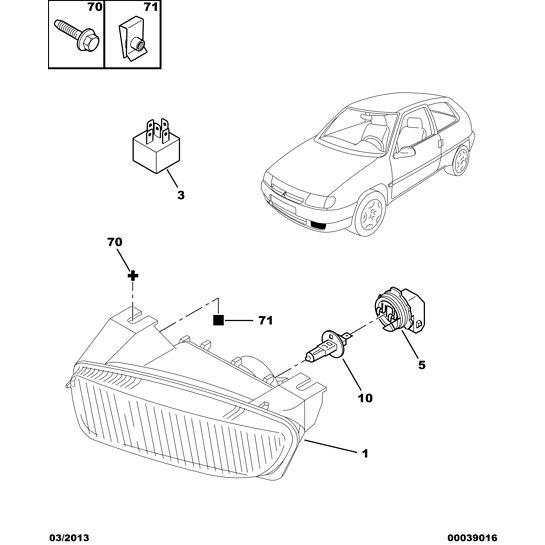 70
71
3
70
71
5
10
1
03/2013
00039016