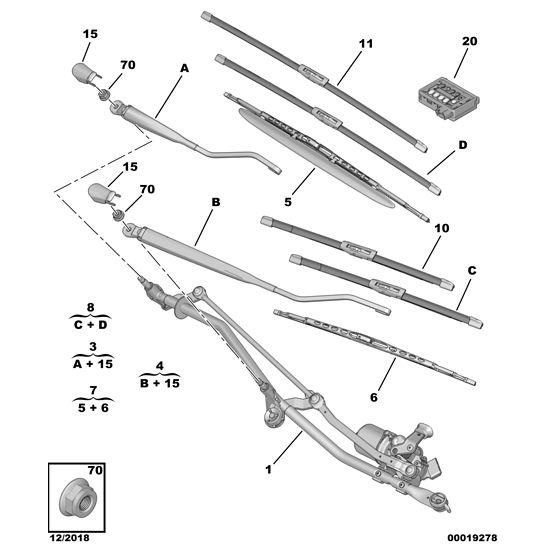 15
70
A
11
20
D
15
70
B
5
10
C
8
C + D
3
A + 15
4
B + 15
7
5 + 6
6
1
70
12/2018
00019278