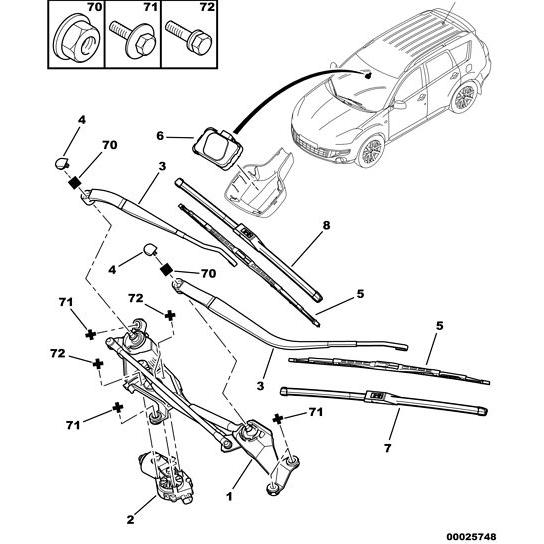 70
71
72
4
70
6
3
8
4
70
5
71
72
72
5
3
71
71
7
1
2
00025748