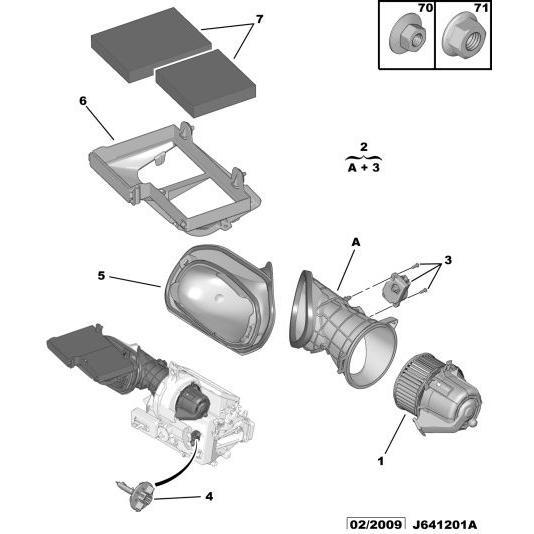 70
71
7
6
2
A + 3
A
3
5
1
4
02/2009 J641201A