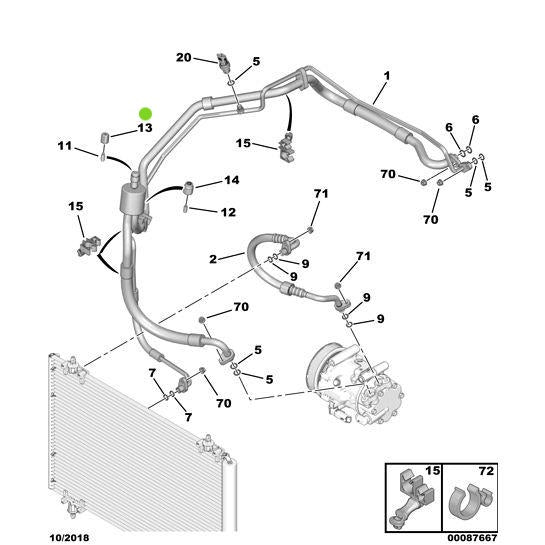 20
5
1
13
11
15
6
6
70
5
5
70
14
12
15
71
2
9
9
71
9
9
70
5
5
7
7
70
15
72
10/2018
00087667