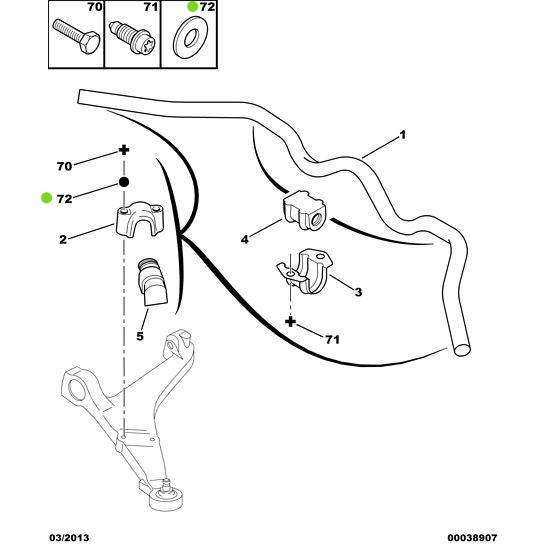 70 71 72

1

70

72

2

4

3

5

71

03/2013

00038907