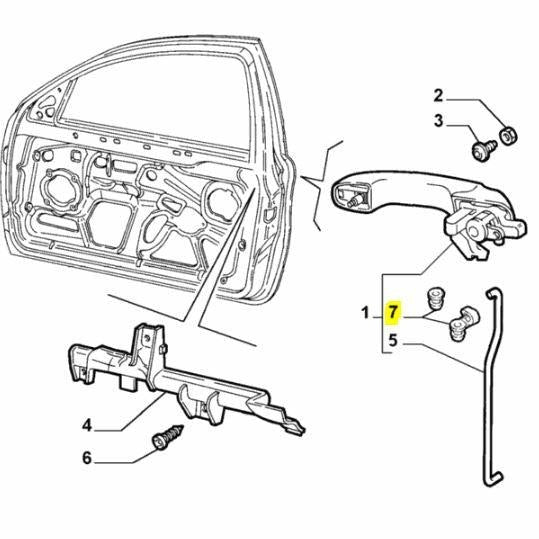 2
3
1
7
5
4
6