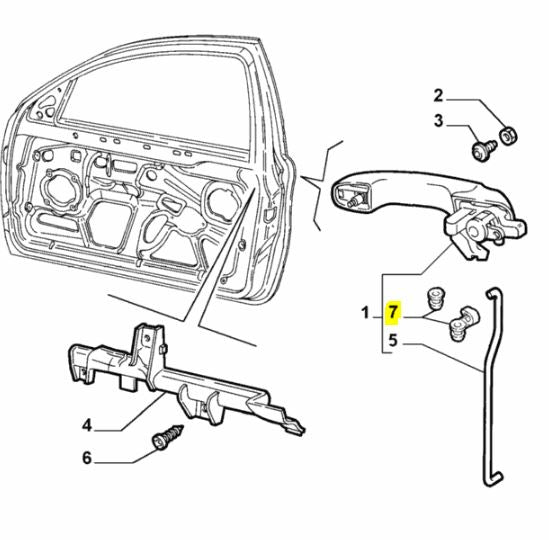 2
3
1
7
5
4
6