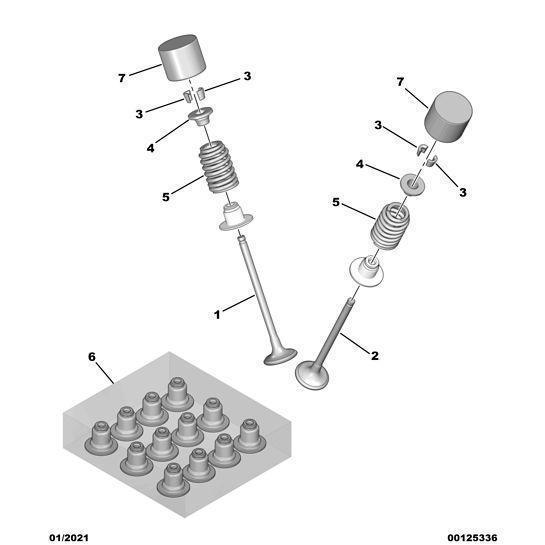 7
3
3
4
5
1
7
3
4
3
5
2
6

01/2021
00125336