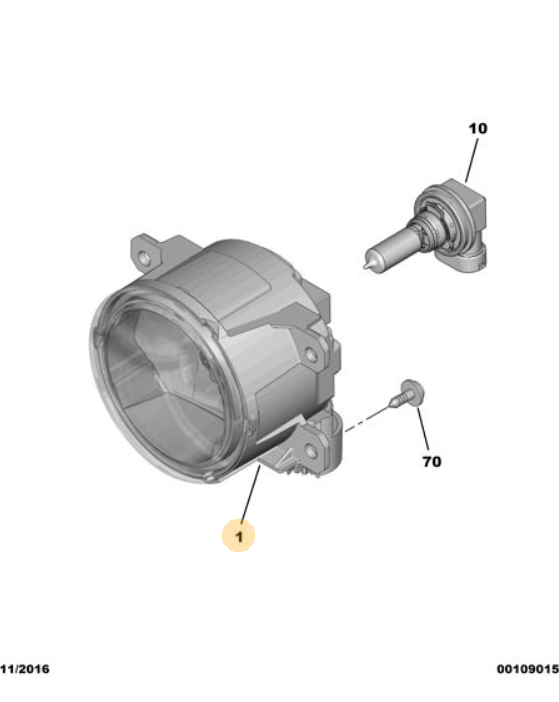 10

70

1

11/2016

00109015