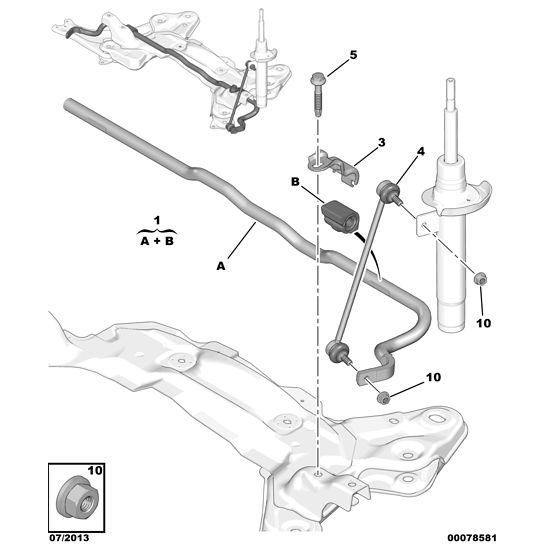 5

3

4

B

1
A + B

A

10

10

10

07/2013

00078581