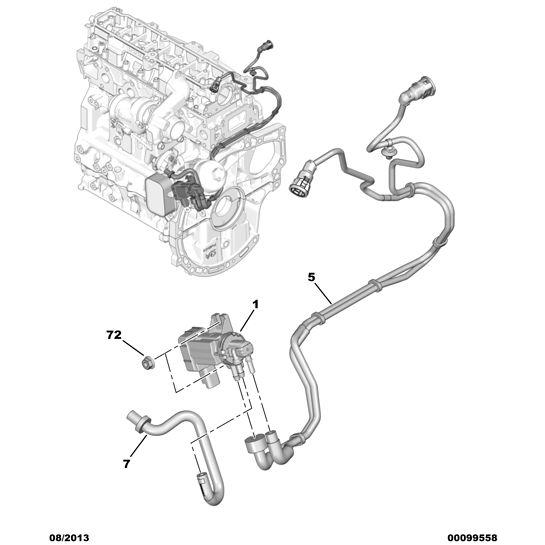 5

1

72

7

08/2013

00099558