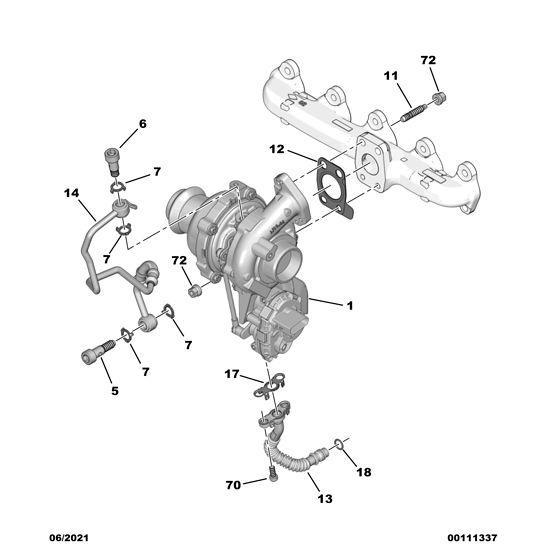 72
11
6
12
7
14
7
72
1
7
7
5
17
18
70
13
06/2021
00111337