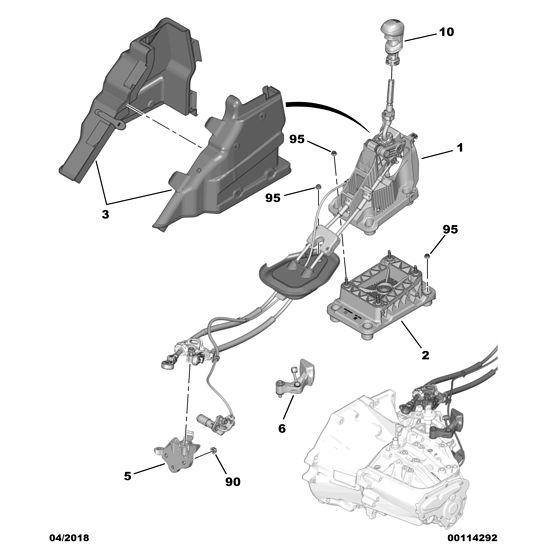 10
95
1
95
3
95
2
6
5
90
04/2018
00114292