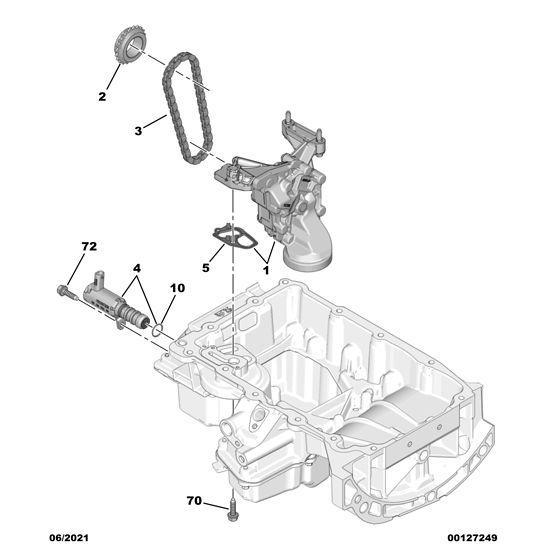 2
3
72
4
10
5
1
70
06/2021
00127249