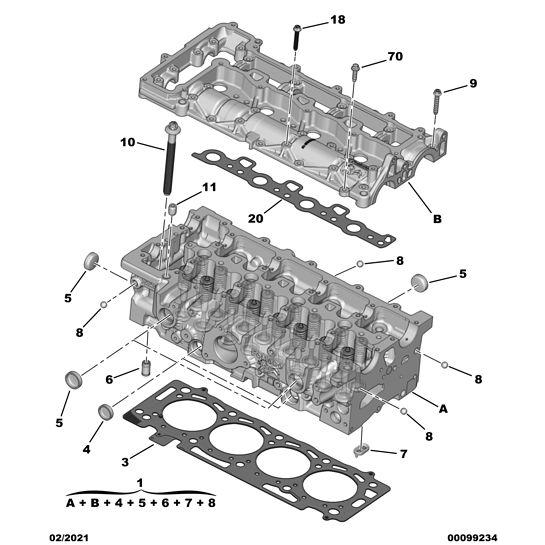 18
70
9
10
11
20
B
8
5
5
8
8
6
A
5
8
4
7
3
1
A + B + 4 + 5 + 6 + 7 + 8
02/2021
00099234