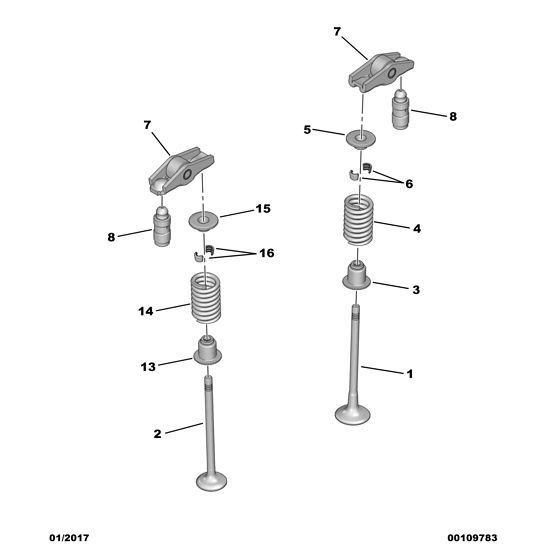 7

8

5

6

4

3

1

7

15

8

16

14

13

2

01/2017

00109783