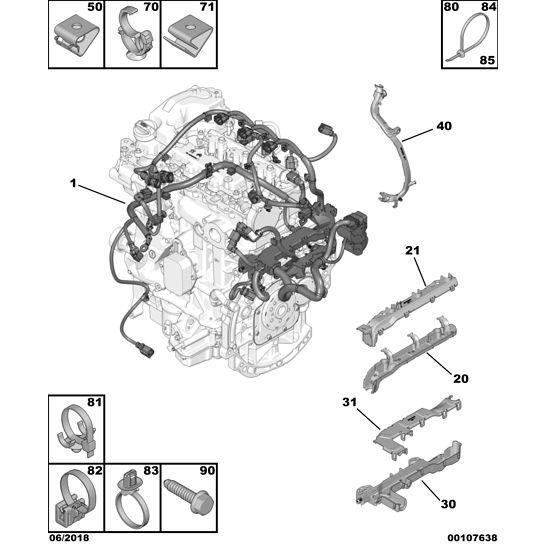 50
70
71
80
84
85
40
1
21
20
31
30
81
82
83
90
06/2018
00107638