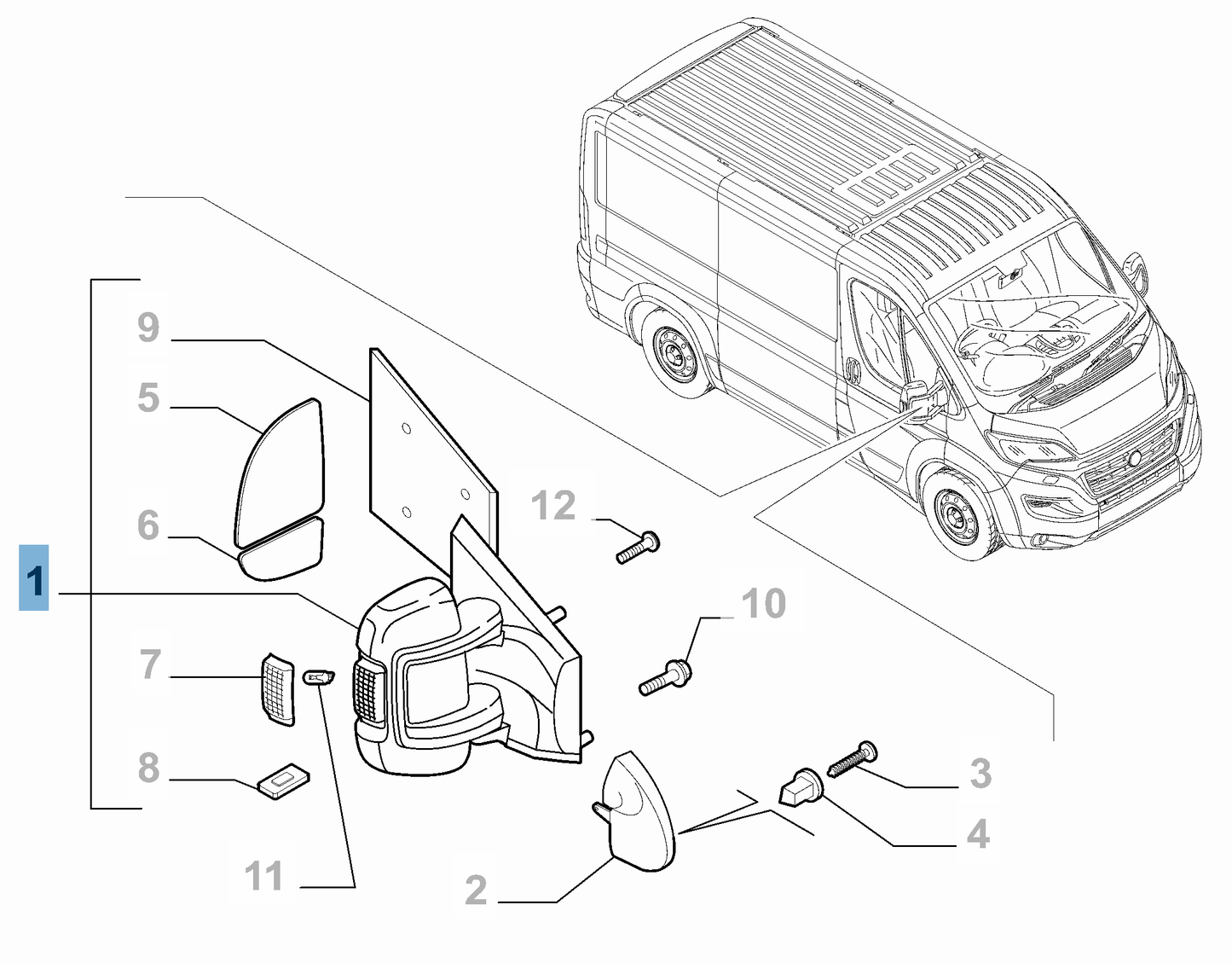 9
5
6
1
7
8
11
12
10
3
4
2