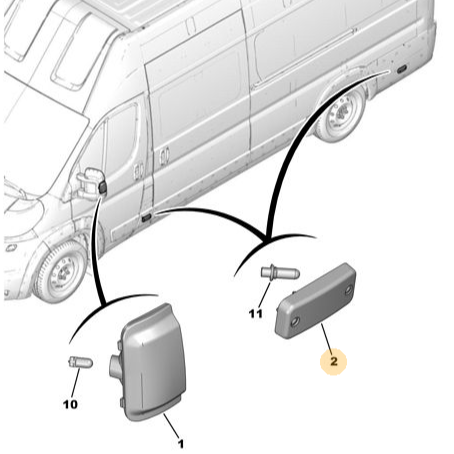 11
2
10
1