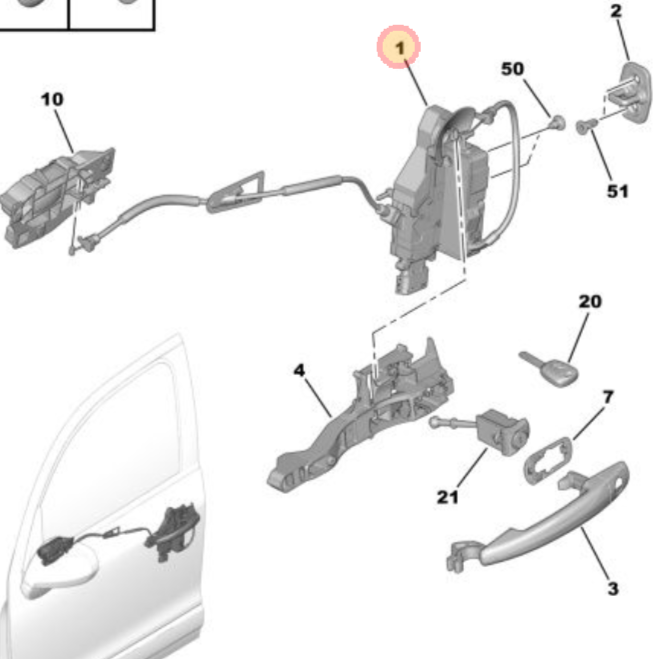 2
1
50
10
51
20
4
7
21
3