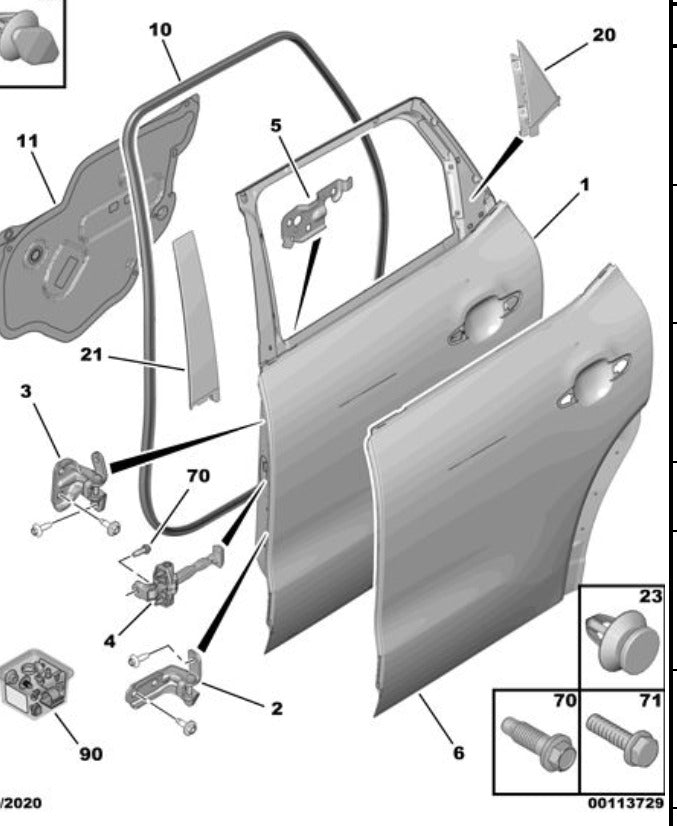 10
20
11
5
1
21
3
70
4
2
90
6
23
70
71
/2020
00113729