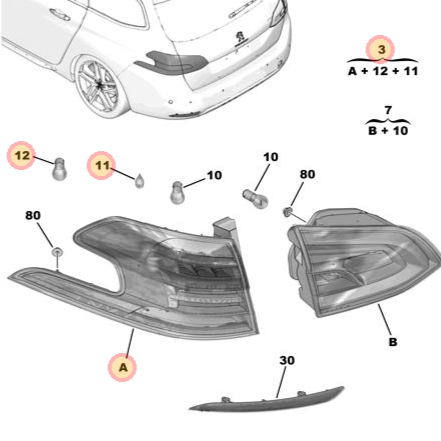 3
A + 12 + 11

7
B + 10

12
11
10
10
80
80
A
B
30