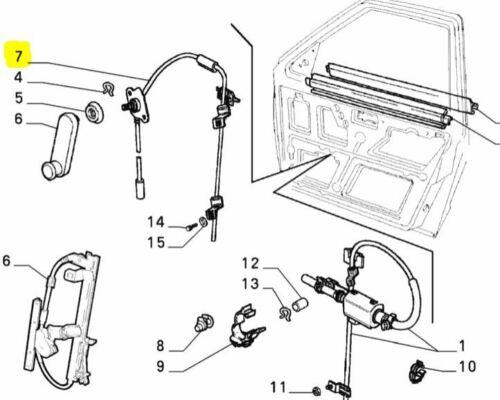 7
4
5
6
14
15
6
12
13
8
9
1
10
11