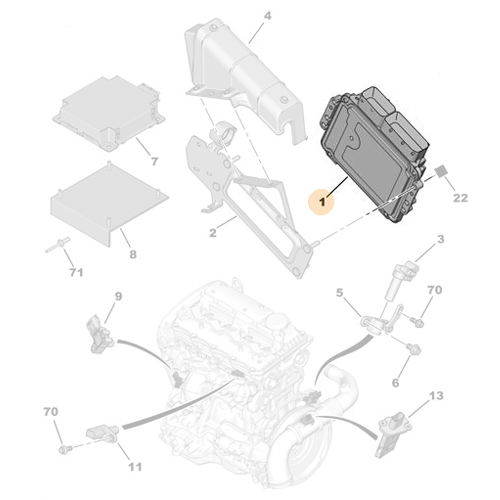 4
7
1
22
2
8
71
3
9
5
70
6
13
70
11