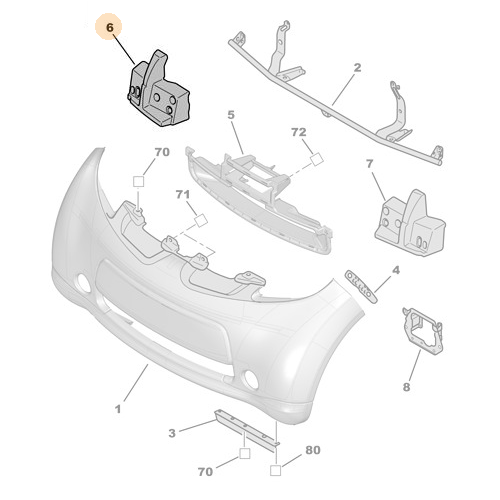 6
2
5
72
70
7
71
4
8
1
3
80
70