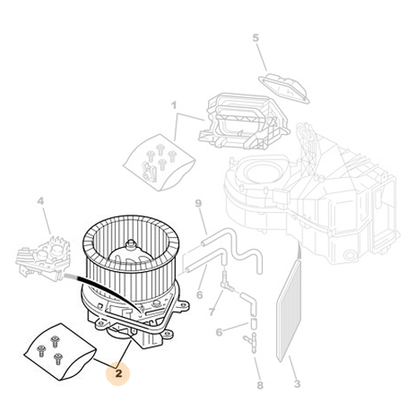 5
1
4
9
6
7
6
2
8
3