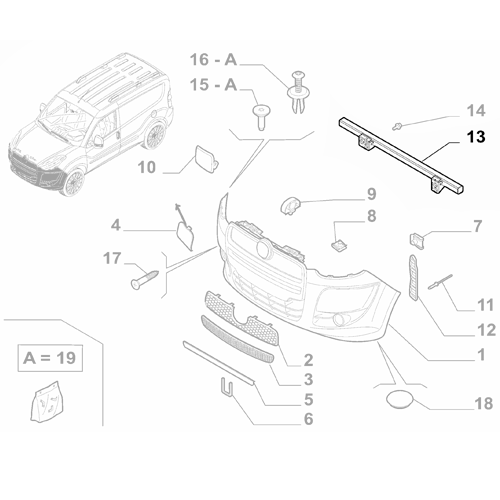 16 - A
15 - A
14
13
10
9
8
4
7
17
11
12
1
2
3
5
6
18
A = 19