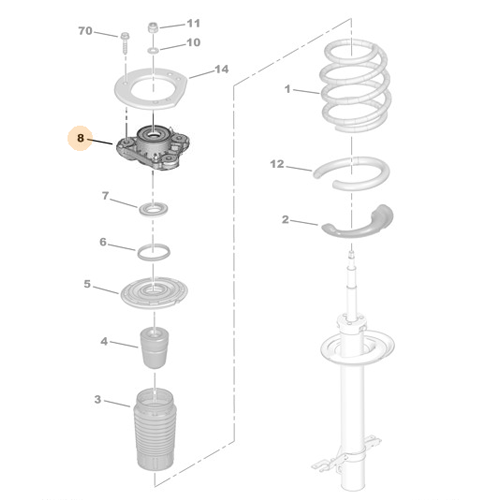 70
11
10
14
8
7
6
5
4
3
1
12
2