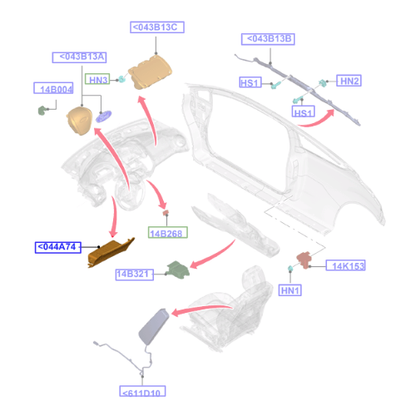 <043B13C

<043B13B

<043B13A

HN3

HS1

HN2

14B004

HS1

14B268

<044A74

14B321

14K153

HN1

<611D10