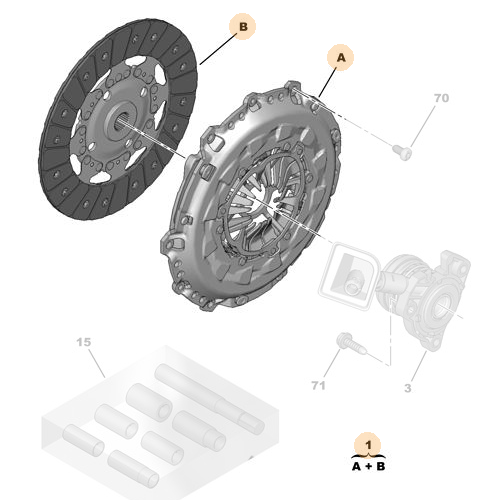 B

A

70

15

71

3

1
A + B