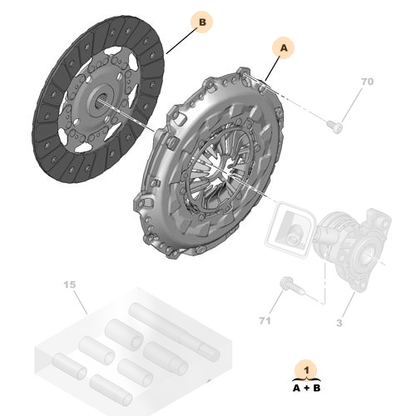 B

A

70

15

71

3

1

A + B