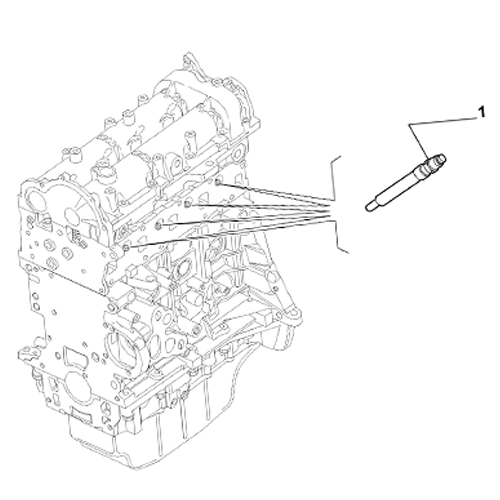 1