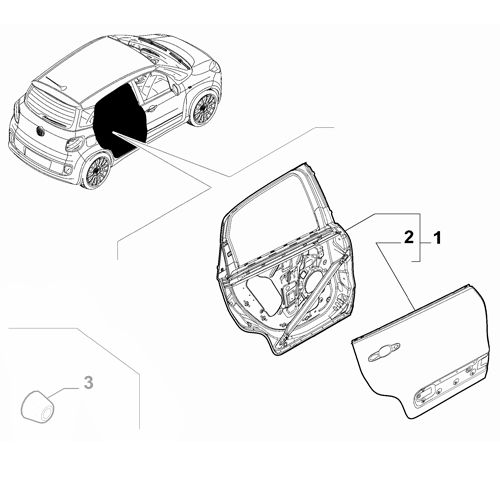 2
1
3