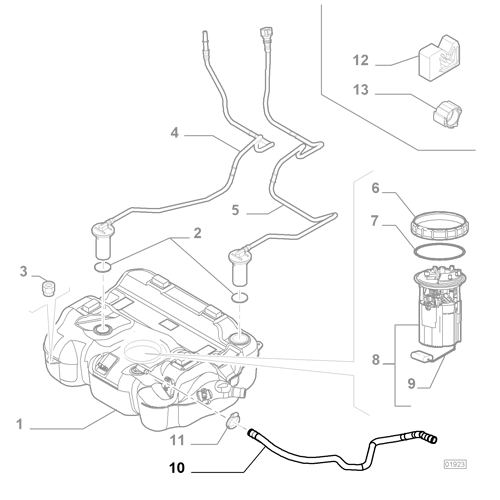 12
13
4
5
6
7
2
3
8
9
1
11
10
01923