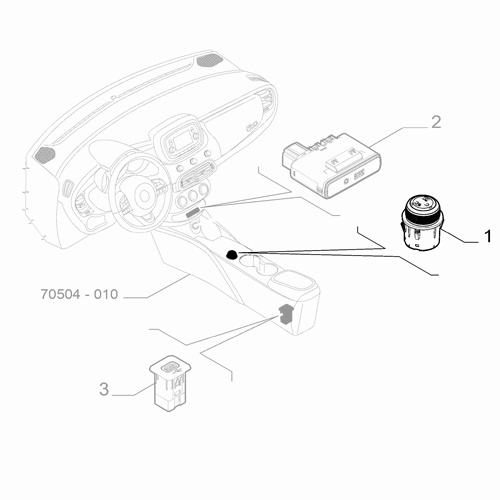 2

1

70504 - 010

3