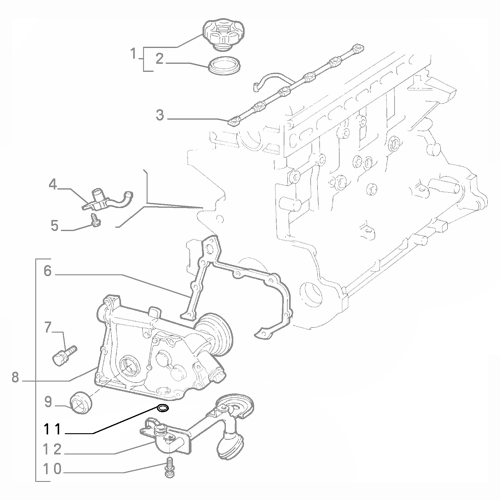 1
2
3
4
5
6
7
8
9
11
12
10