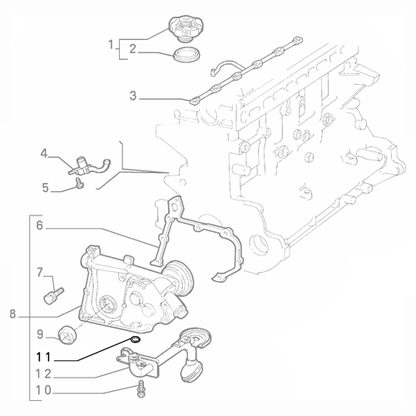 1
2
3
4
5
6
7
8
9
11
12
10