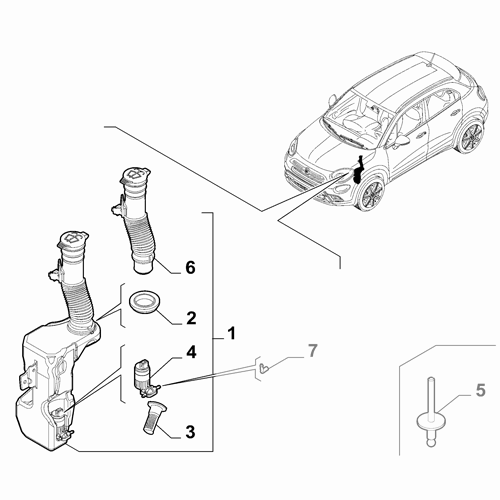 6
2
1
4
7
3
5