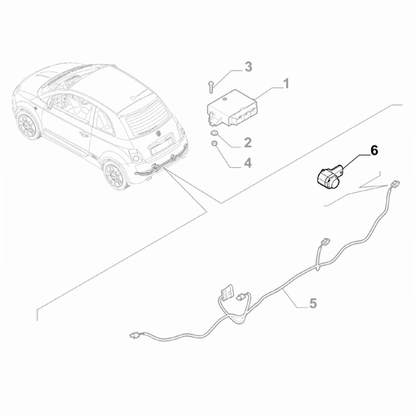 3
1
2
4
6
5