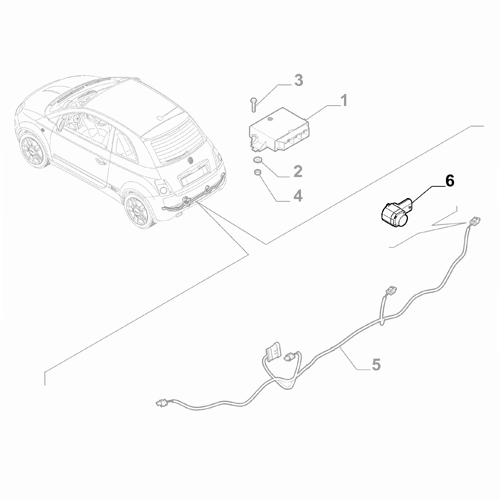 3
1
2
4
6
5