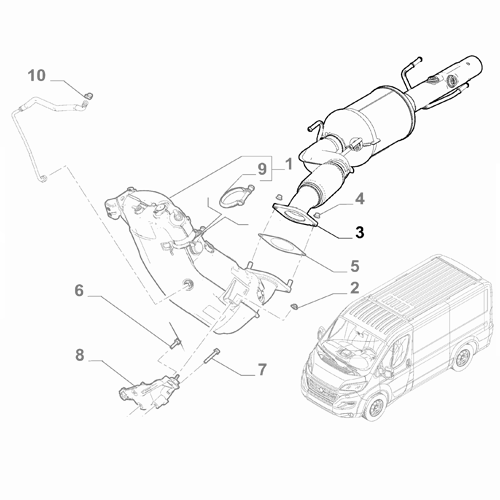 10
9
1
4
3
5
2
6
8
7