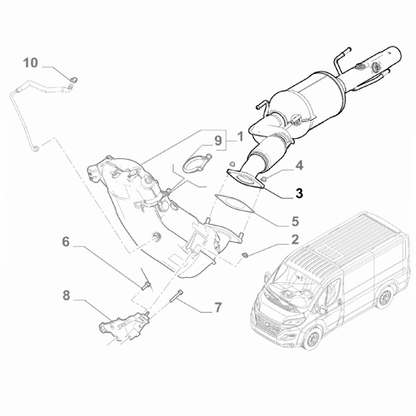 10
9
1
4
3
5
2
6
8
7