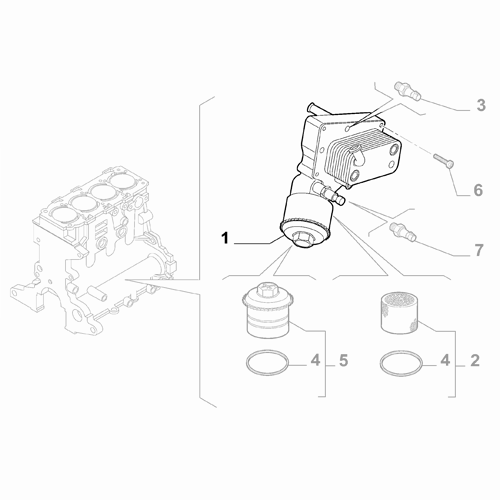 3
6
1
7
4
5
4
2