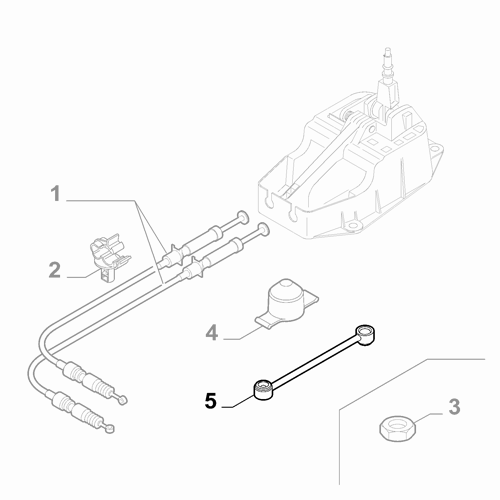 1

2

4

5

3