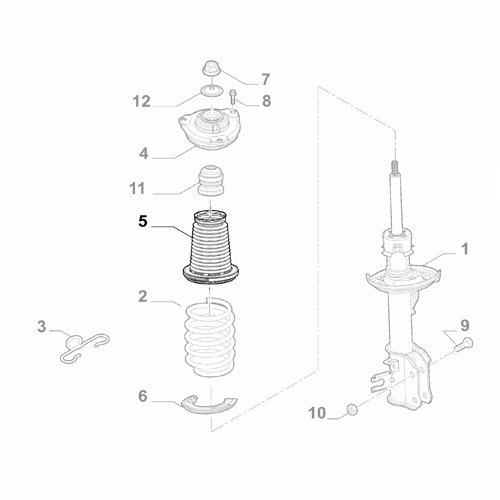 7
12
8
4
11
5
1
2
3
9
6
10